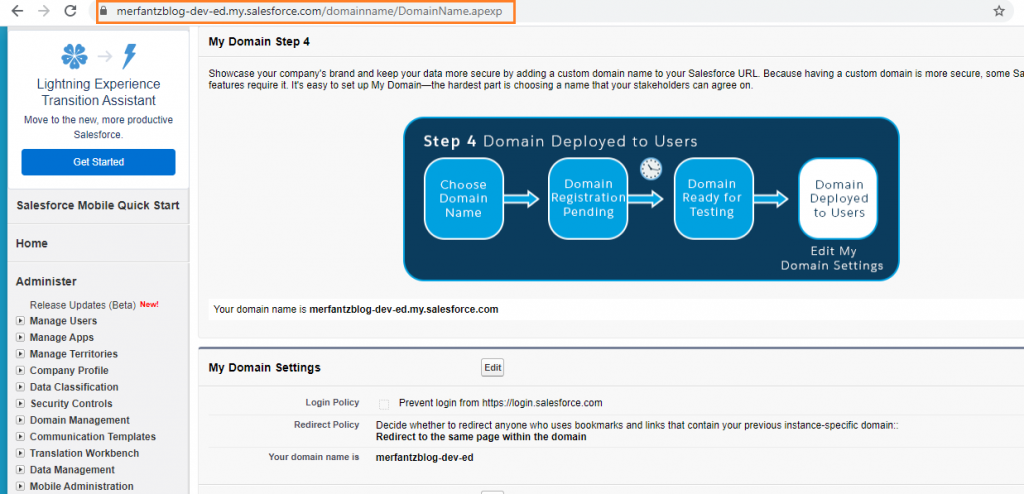 merfantzblog-dev-ed.my.salesforce.com/domainname/DomainName.apexp

Lightning Experience Transition Assistant

Move to the new, more productive Salesforce.

Get Started

Salesforce Mobile Quick Start

Home

Administer

Release Updates (Beta) New!

Manage Users

Manage Apps

Manage Territories

Company Profile

Data Classification

Security Controls

Domain Management

Communication Templates

Translation Workbench

Data Management

Mobile Administration

My Domain Step 4

Showcase your company's brand and keep your data more secure by adding a custom domain name to your Salesforce URL. Because having a custom domain is more secure, some Sa features require it. It's easy to set up My Domain—the hardest part is choosing a name that your stakeholders can agree on.

Step 4 Domain Deployed to Users

Choose Domain Name

Domain Registration Pending

Domain Ready for Testing

Domain Deployed to Users

Edit My Domain Settings

Your domain name is merfantzblog-dev-ed.my.salesforce.com

My Domain Settings

Edit

Login Policy

Prevent login from https://login.salesforce.com

Redirect Policy

Decide whether to redirect anyone who uses bookmarks and links that contain your previous instance-specific domain::

Redirect to the same page within the domain

Your domain name is

merfantzblog-dev-ed